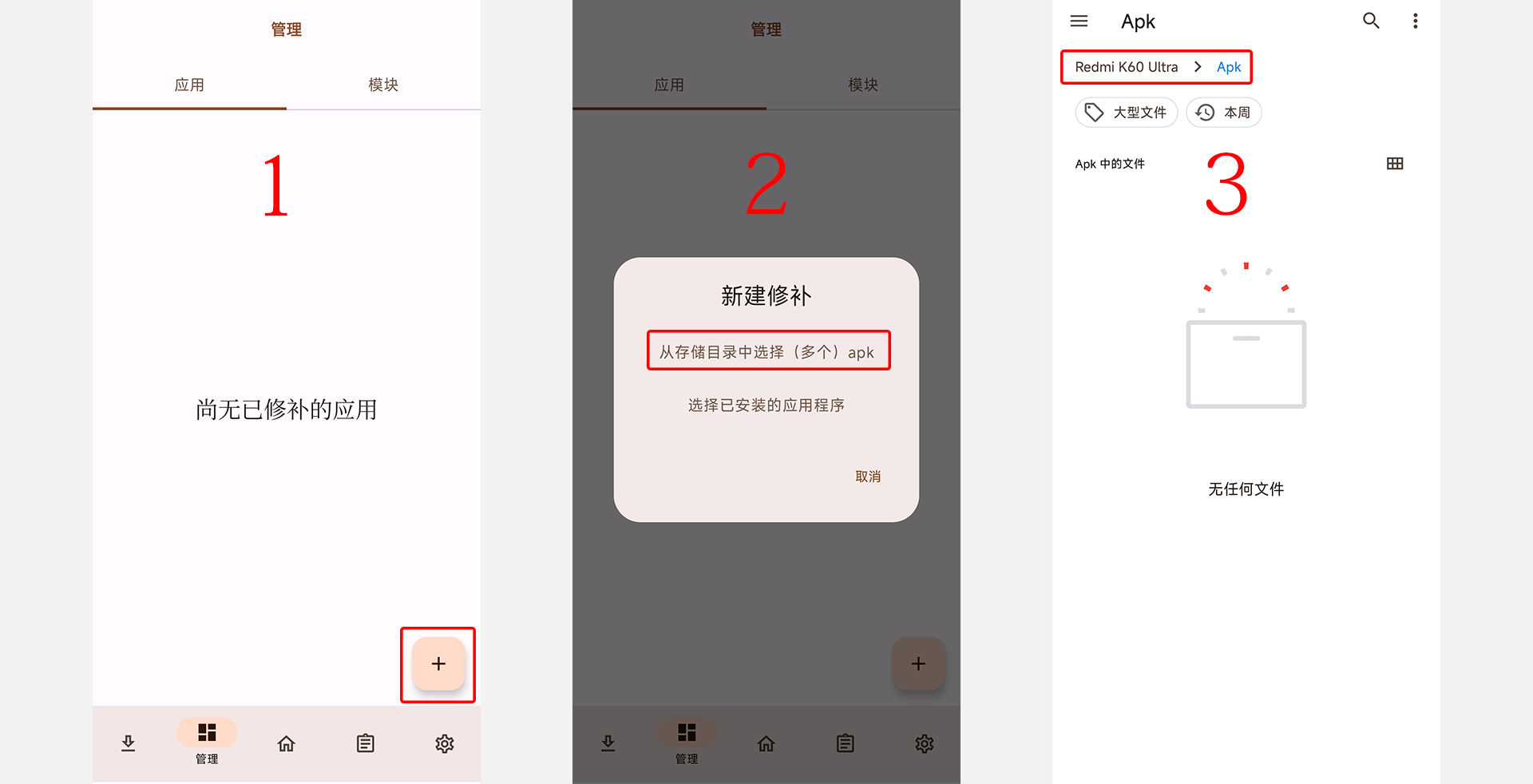 管理

应用 模块

1

尚无已修补的应用

+

管理

管理

应用 模块

2

新建修补

从存储目录中选择（多个）apk

选择已安装的应用程序

取消

+

管理

Apk

Redmi K60 Ultra > Apk

大型文件 本周

Apk 中的文件

3

无任何文件